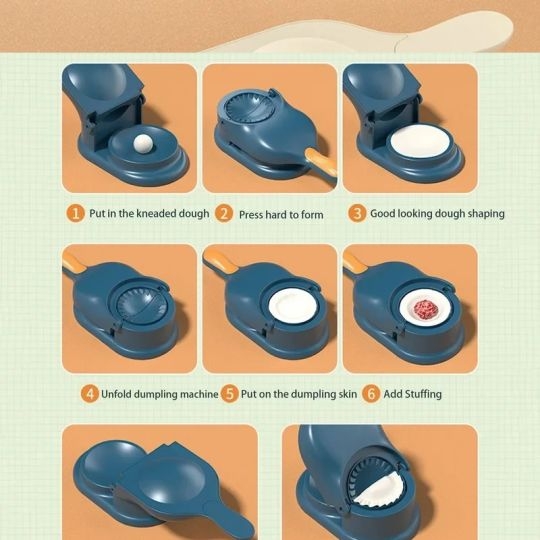 1 Put in the kneaded dough 2 Press hard to form 3 Good looking dough shaping

4 Unfold dumpling machine 5 Put on the dumpling skin 6 Add Stuffing